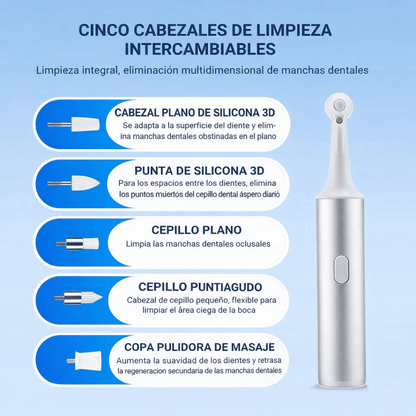 CINCO CABEZALES DE LIMPIEZA INTERCAMBIABLES

Limpieza integral, eliminación multidimensional de manchas dentales

CABEZAL PLANO DE SILICONA 3D
Se adapta a la superficie del diente y elimina manchas dentales obstinadas en el plano

PUNTA DE SILICONA 3D
Para los espacios entre los dientes, elimina los puntos muertos del cepillo dental áspero diario

CEPILLO PLANO
Limpia las manchas dentales oclusales

CEPILLO PUNTIAGUDO
Cabezal de cepillo pequeño, flexible para limpiar el área ciega de la boca

COPA PULIDORA DE MASAJE
Aumenta la suavidad de los dientes y retrasa la regeneracion secundaria de las manchas dentales